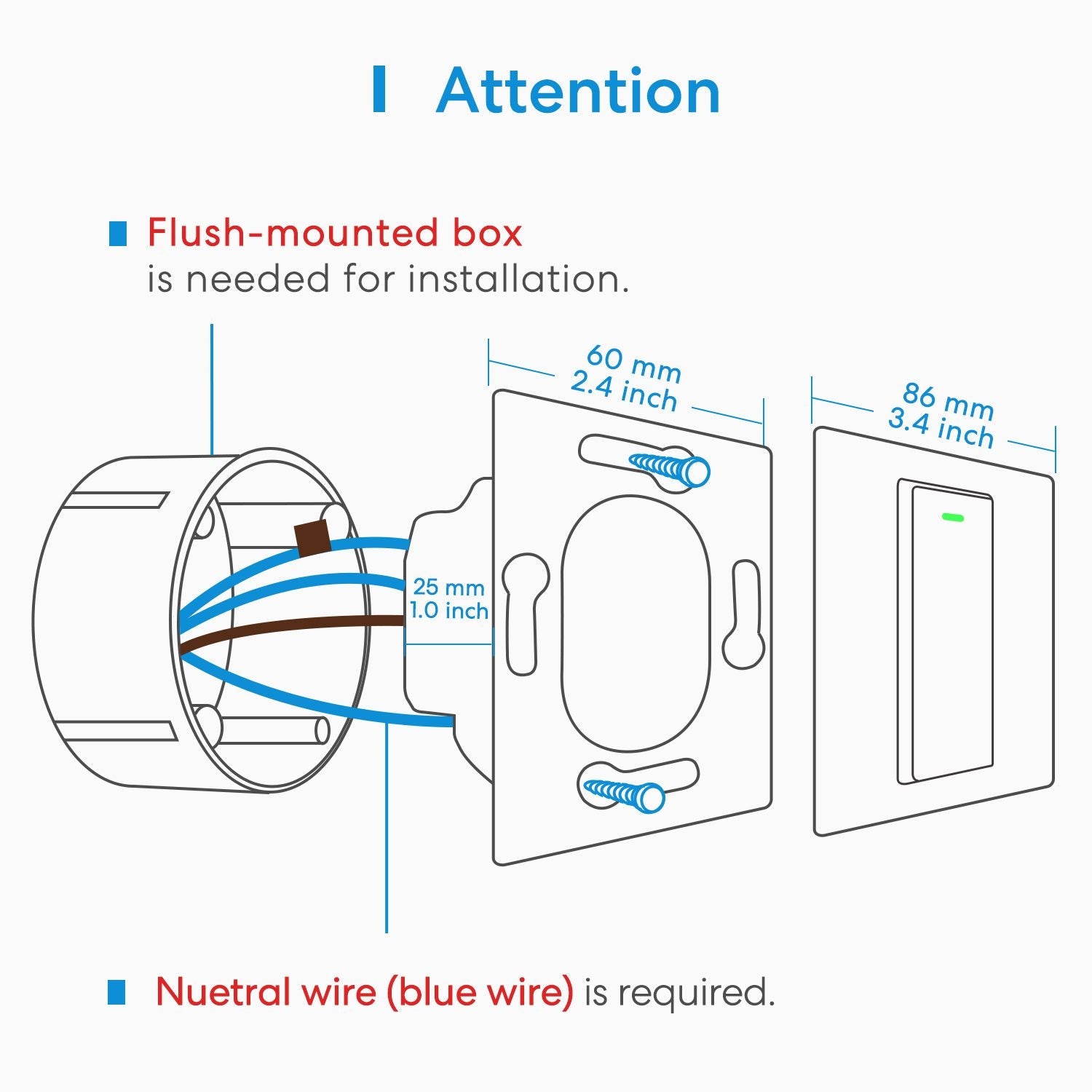 Attention

Flush-mounted box is needed for installation.

60 mm
2.4 inch

86 mm
3.4 inch

25 mm
1.0 inch

Nuetral wire (blue wire) is required.